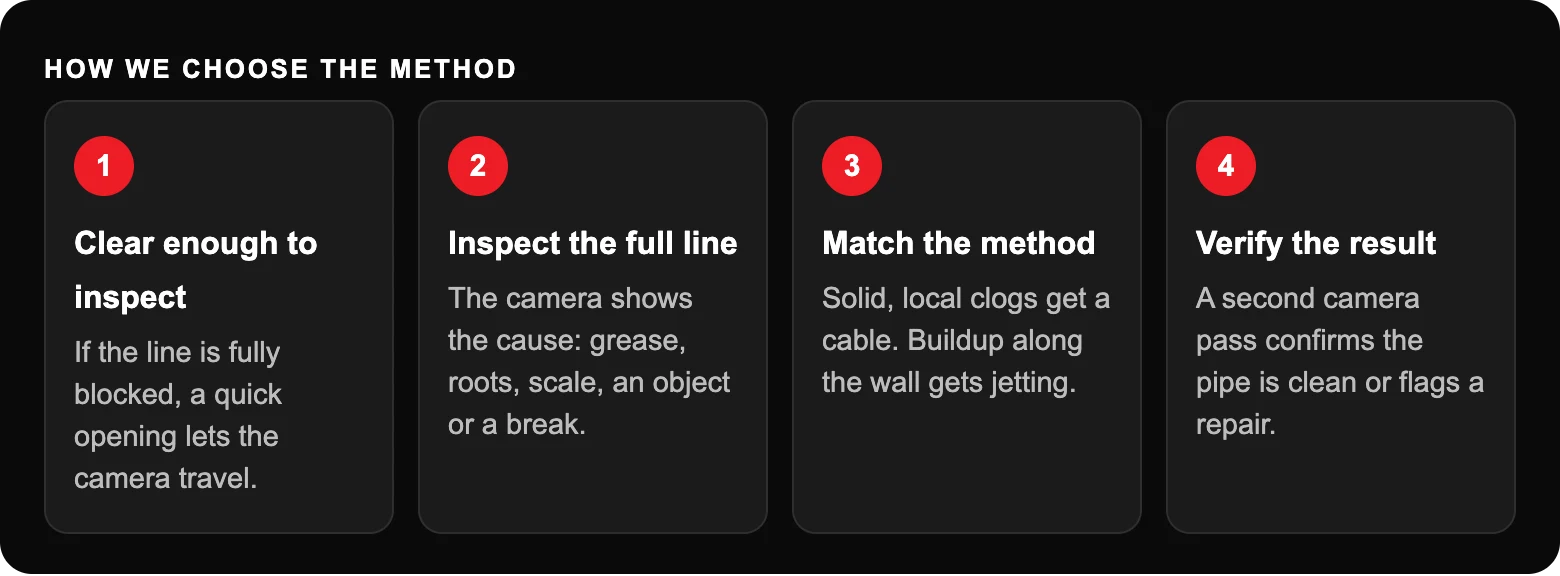 HOW WE CHOOSE THE METHOD

1

Clear enough to inspect

If the line is fully blocked, a quick opening lets the camera travel.

2

Inspect the full line

The camera shows the cause: grease, roots, scale, an object or a break.

3

Match the method

Solid, local clogs get a cable. Buildup along the wall gets jetting.

4

Verify the result

A second camera pass confirms the pipe is clean or flags a repair.