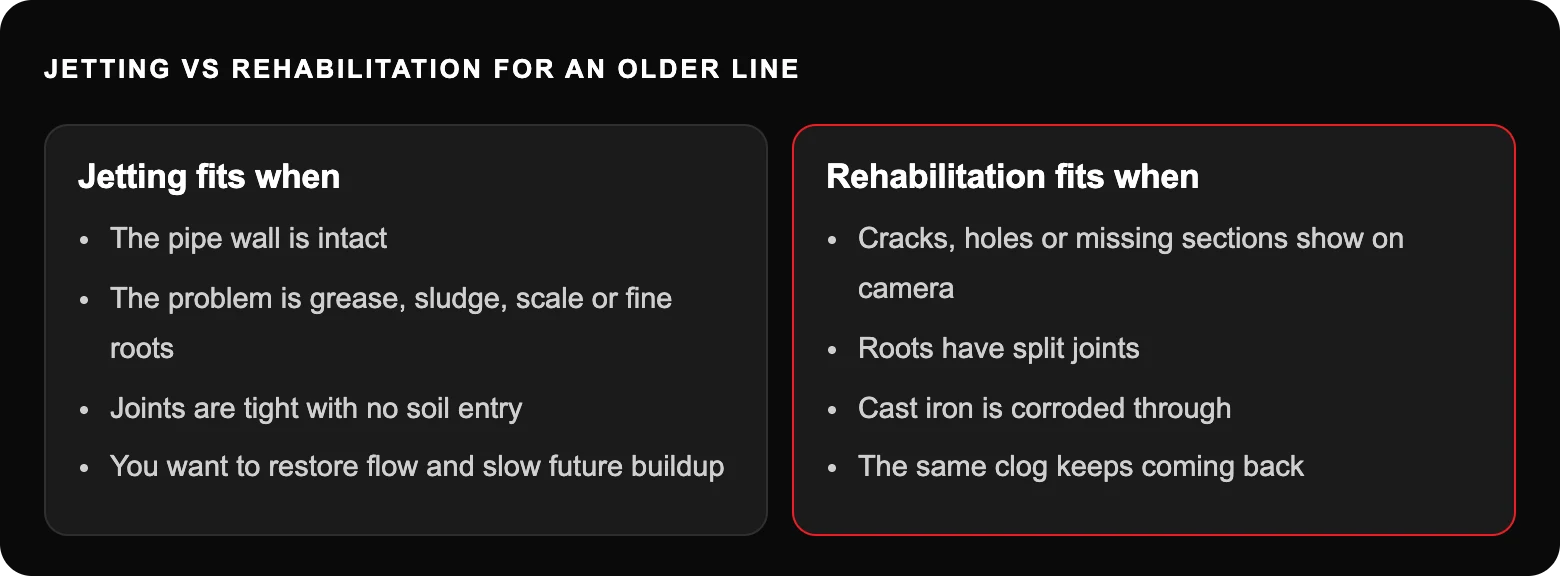 JETTING VS REHABILITATION FOR AN OLDER LINE

Jetting fits when

• The pipe wall is intact
• The problem is grease, sludge, scale or fine roots
• Joints are tight with no soil entry
• You want to restore flow and slow future buildup

Rehabilitation fits when

• Cracks, holes or missing sections show on camera
• Roots have split joints
• Cast iron is corroded through
• The same clog keeps coming back